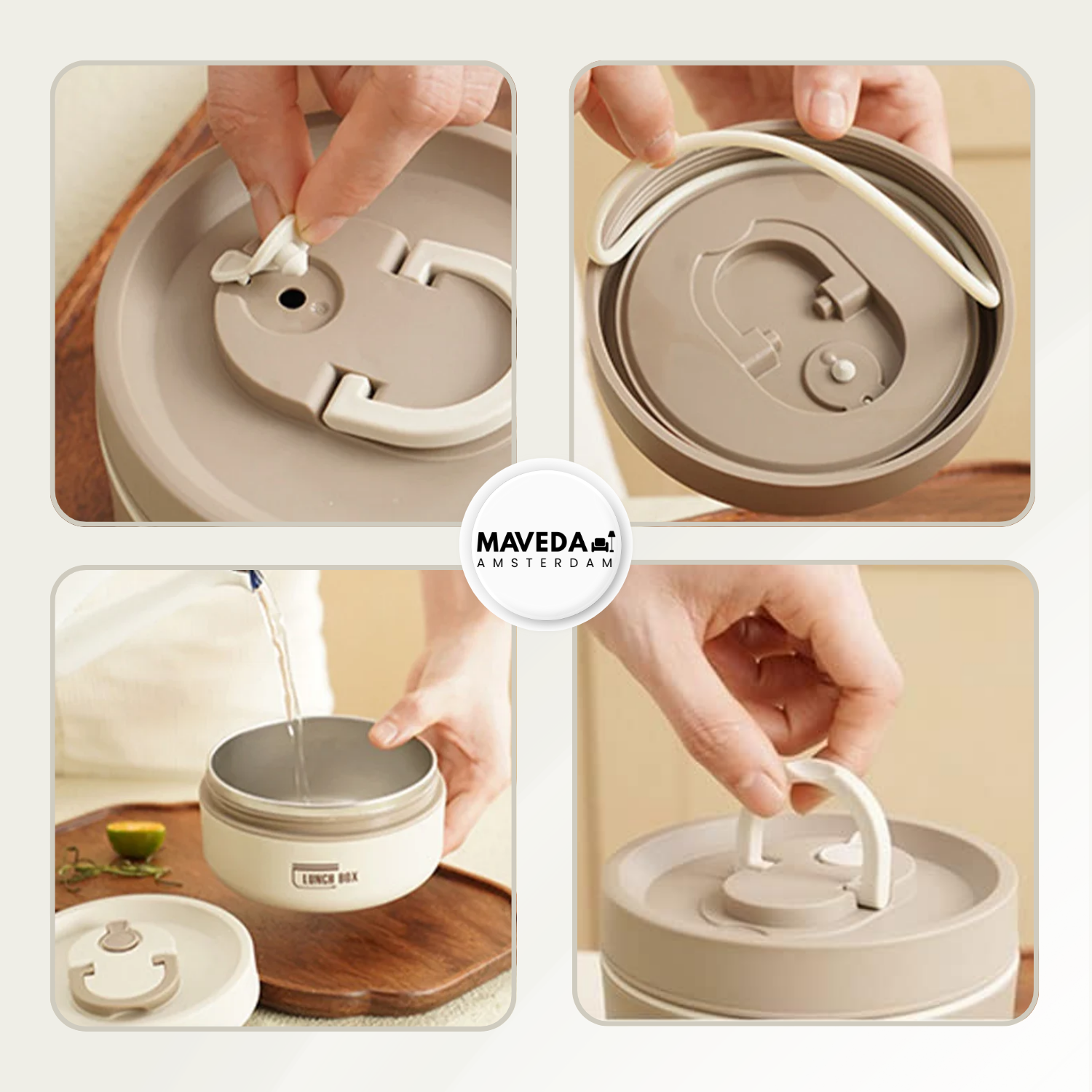 MAVEDA
AMSTERDAM

LUNCH BOX