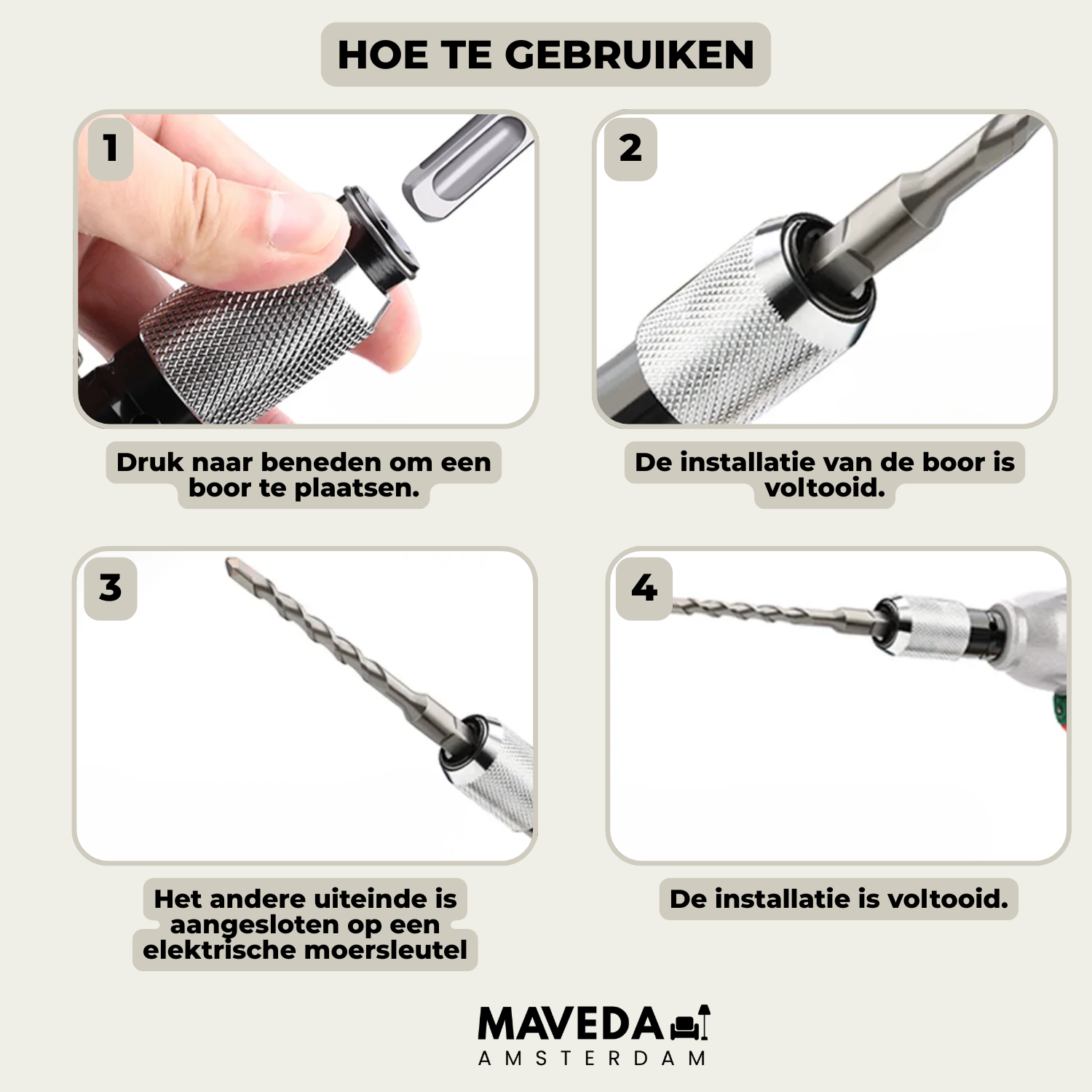 HOE TE GEBRUIKEN

1

Druk naar beneden om een boor te plaatsen.

2

De installatie van de boor is voltooid.

3

Het andere uiteinde is aangesloten op een elektrische moersleutel

4

De installatie is voltooid.

MAVEDA
AMSTERDAM