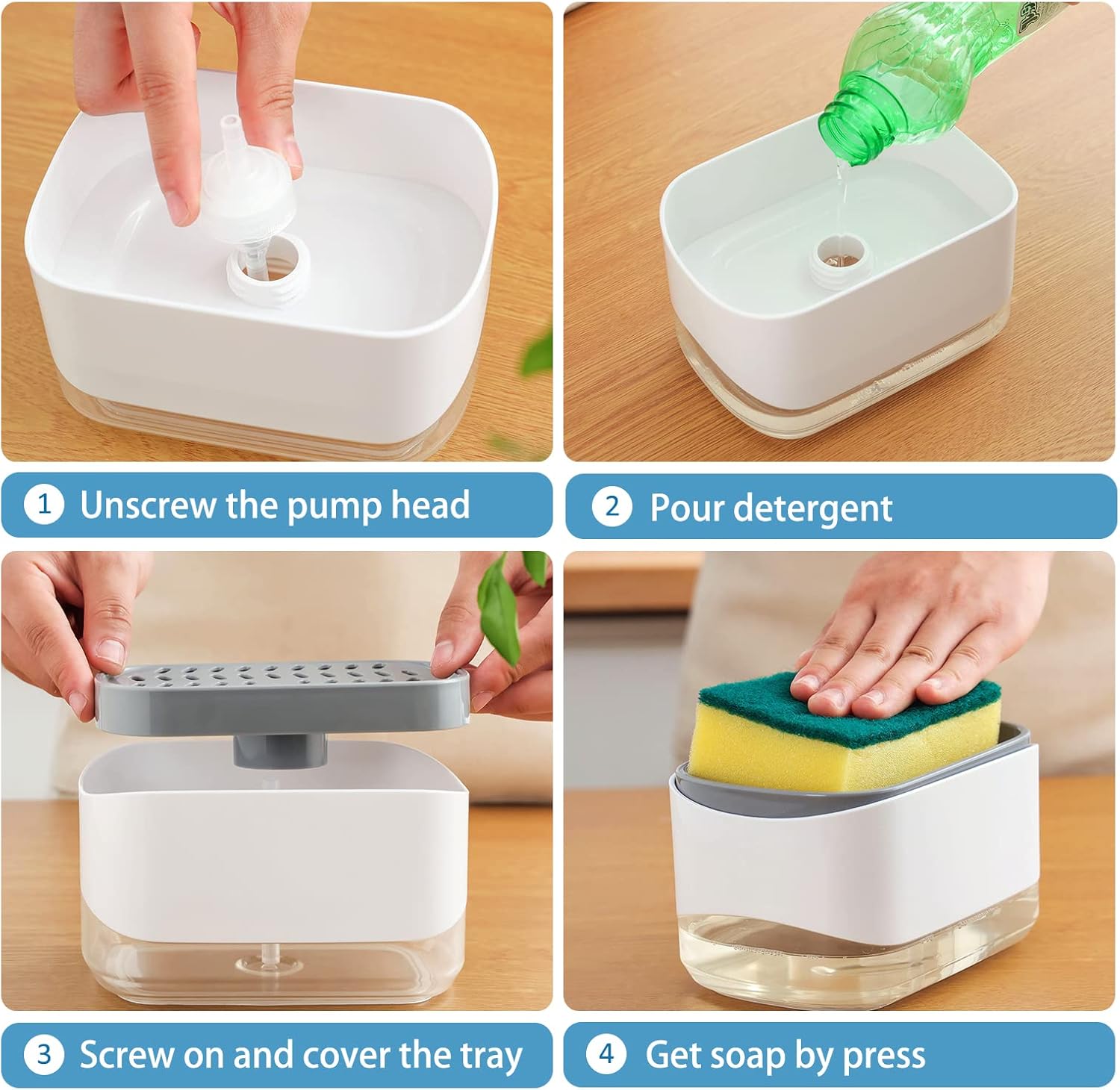 1 Unscrew the pump head

2 Pour detergent

3 Screw on and cover the tray

4 Get soap by press