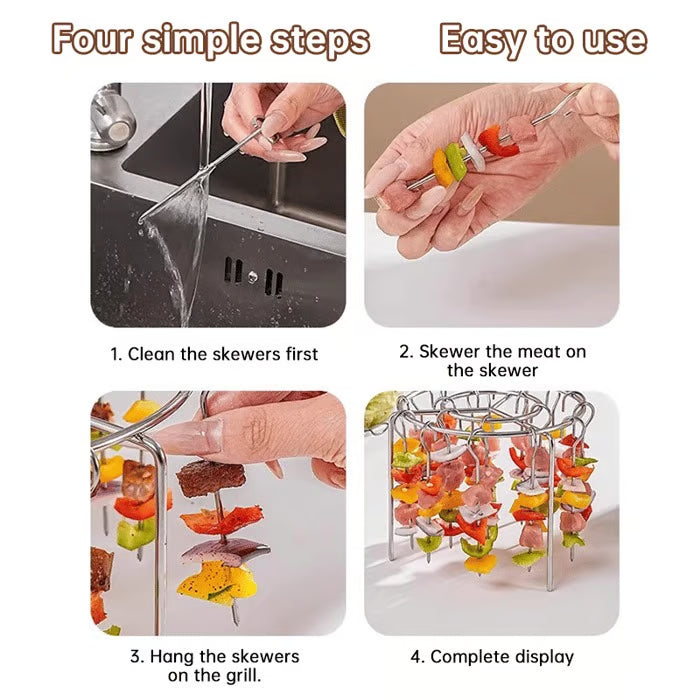 Four simple steps Easy to use

1. Clean the skewers first

2. Skewer the meat on the skewer

3. Hang the skewers on the grill.

4. Complete display