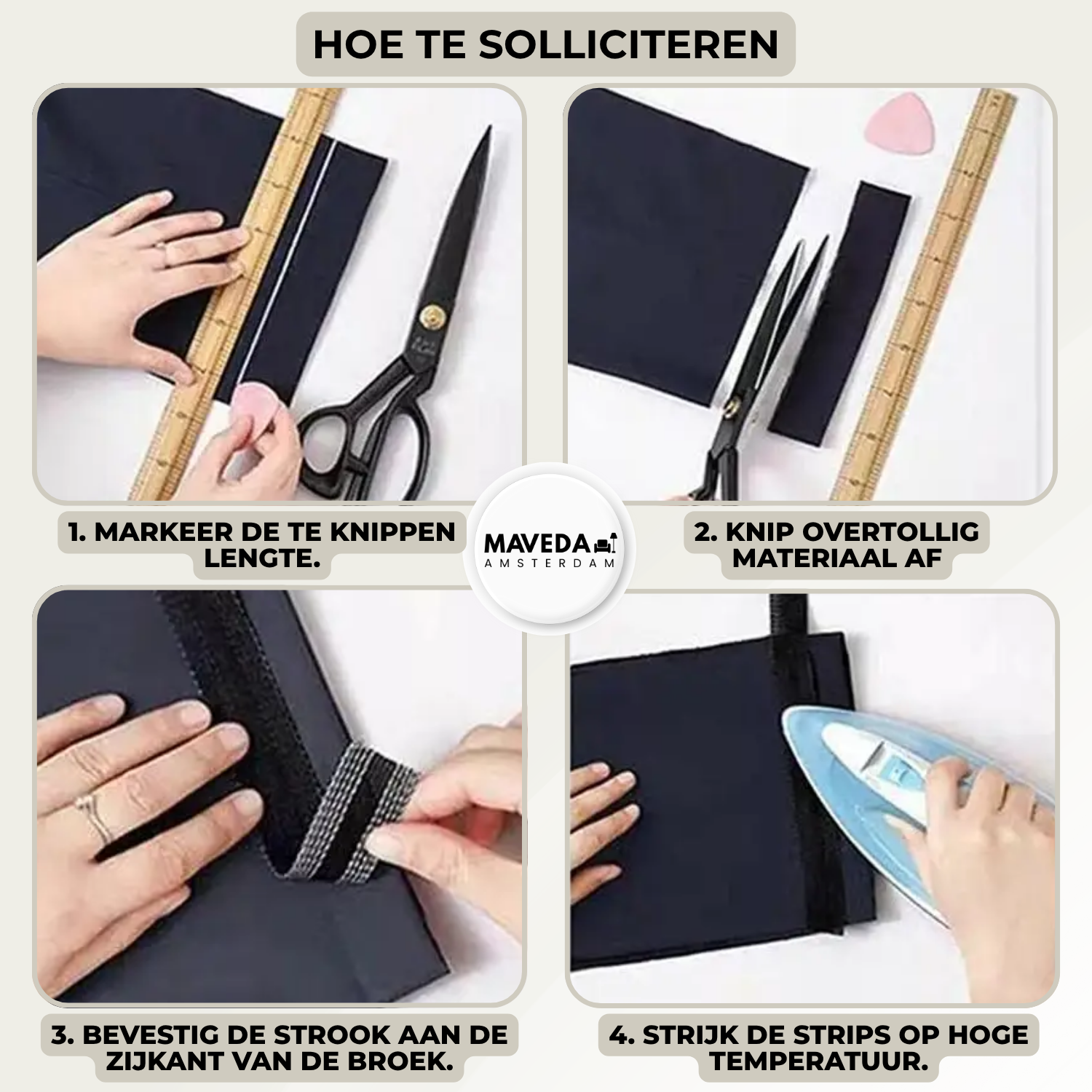 HOE TE SOLLICITEREN

1. MARKEER DE TE KNIPPEN LENGTE.

MAVEDA AMSTERDAM

2. KNIP OVERTOLLIG MATERIAAL AF

3. BEVESTIG DE STROOK AAN DE ZIJKANT VAN DE BROEK.

4. STRIJK DE STRIPS OP HOGE TEMPERATUUR.