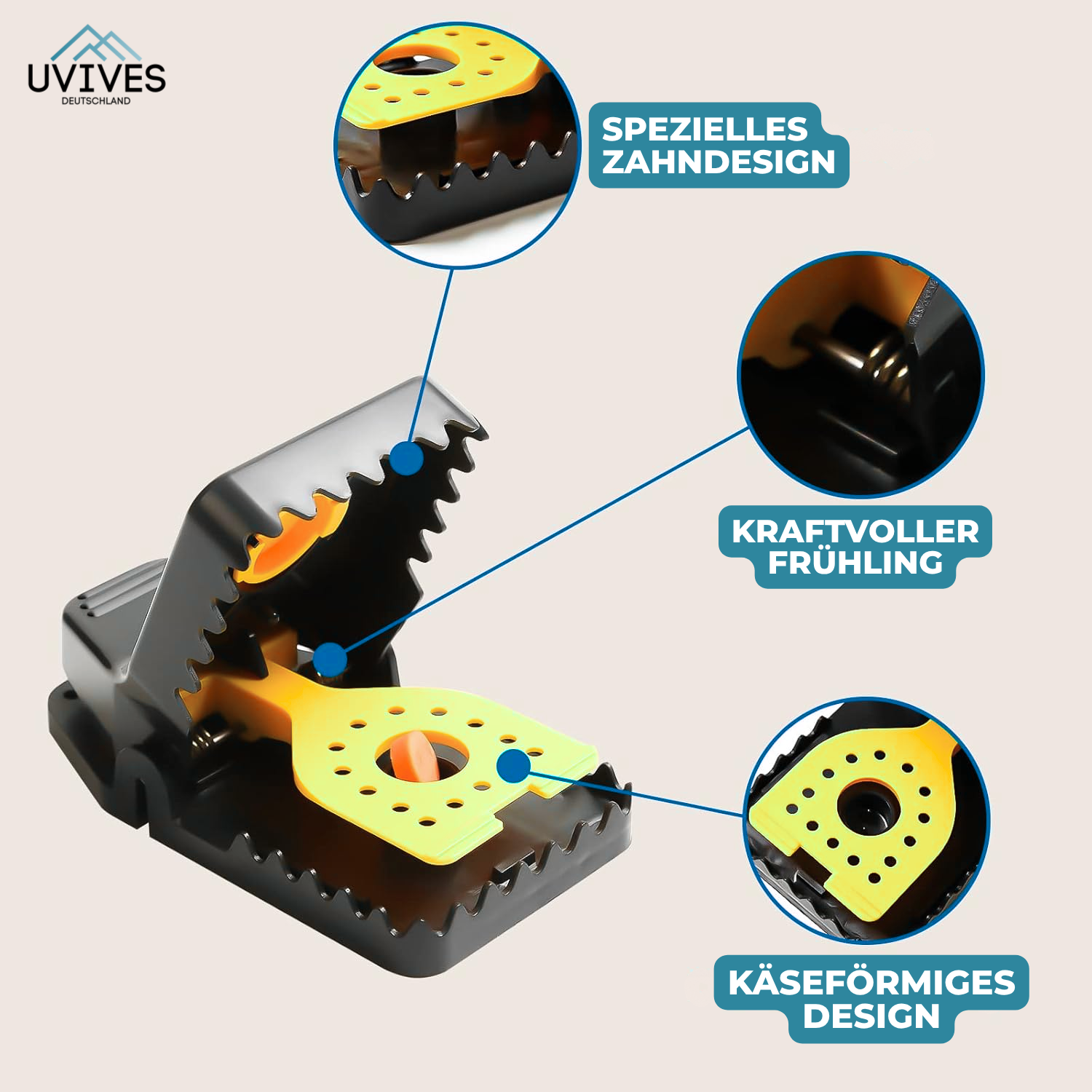 UVIVES
DEUTSCHLAND

SPEZIELLES ZAHNDESIGN

KRAFTVOLLER FRÜHLING

KÄSEFÖRMIGES DESIGN