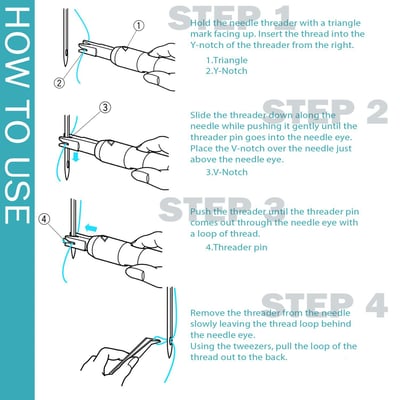 HOW TO USE

①

②

STEP 1

Hold the needle threader with a triangle mark facing up. Insert the thread into the Y-notch of the threader from the right.

1.Triangle
2.Y-Notch

③

STEP 2

Slide the threader down along the needle while pushing it gently until the threader pin goes into the needle eye. Place the V-notch over the needle just above the needle eye.

3.V-Notch

④

STEP 3

Push the threader until the threader pin comes out through the needle eye with a loop of thread.

4.Threader pin

STEP 4

Remove the threader from the needle slowly leaving the thread loop behind the needle eye.
Using the tweezers, pull the loop of the thread out to the back.